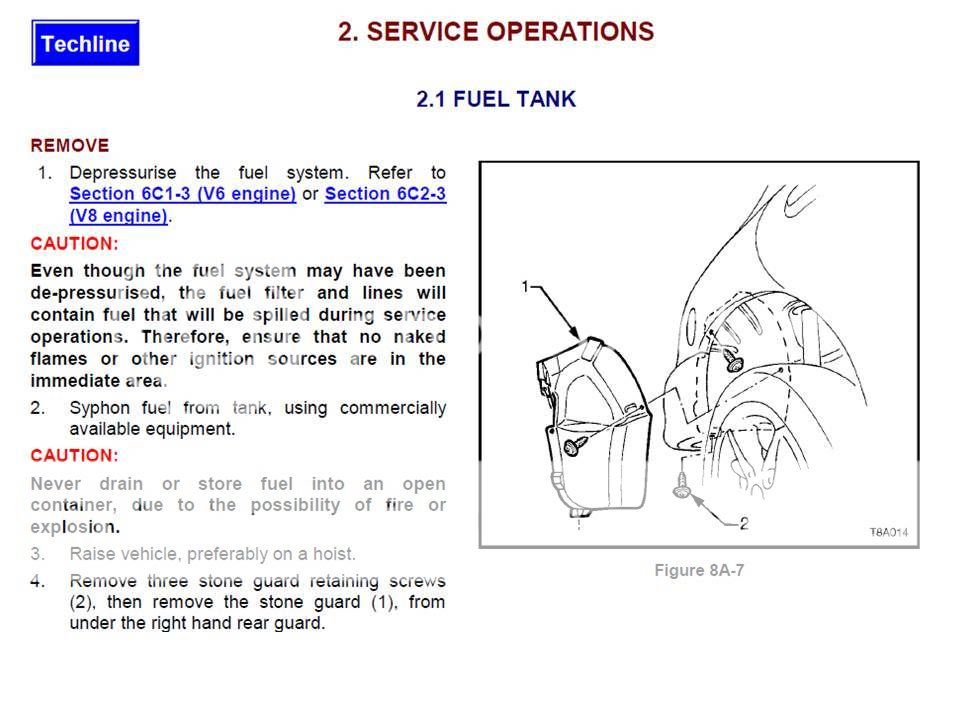 Techline

2. SERVICE OPERATIONS

2.1 FUEL TANK

REMOVE

1. Depressurise the fuel system. Refer to Section 6C1-3 (V6 engine) or Section 6C2-3 (V8 engine).

CAUTION:

Even though the fuel system may have been de-pressurised, the fuel filter and lines will contain fuel that will be spilled during service operations. Therefore, ensure that no naked flames or other ignition sources are in the immediate area.

2. Syphon fuel from tank, using commercially available equipment.

CAUTION:

Never drain or store fuel into an open container, due to the possibility of fire or explosion.

3. Raise vehicle, preferably on a hoist.

4. Remove three stone guard retaining screws (2), then remove the stone guard (1), from under the right hand rear guard.

1

2

T8A014

Figure 8A-7